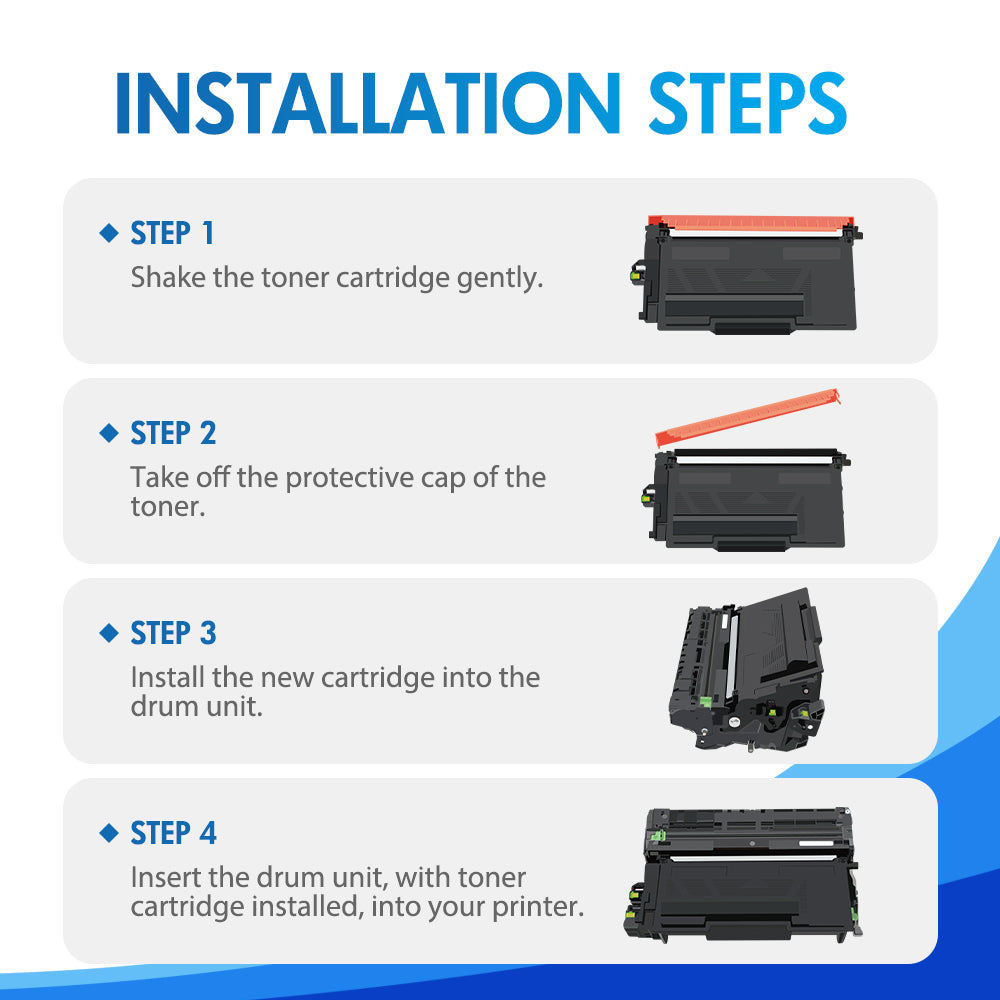 INSTALLATION STEPS

◆ STEP 1
Shake the toner cartridge gently.

◆ STEP 2
Take off the protective cap of the toner.

◆ STEP 3
Install the new cartridge into the drum unit.

◆ STEP 4
Insert the drum unit, with toner cartridge installed, into your printer.